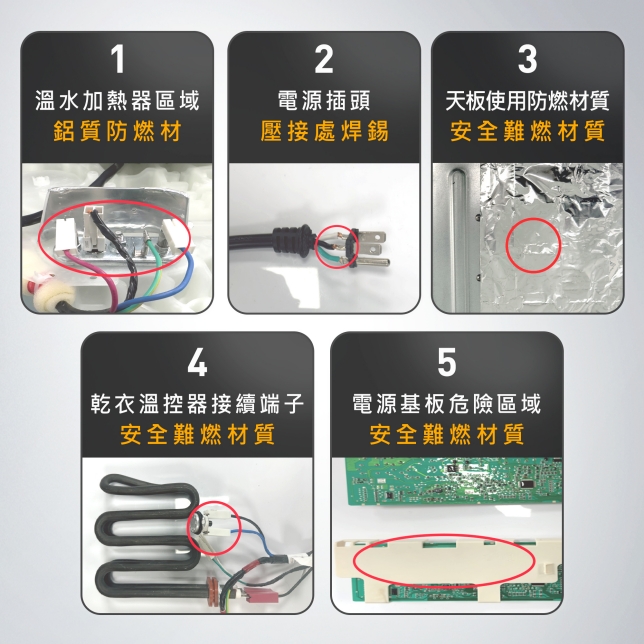 1
溫水加熱器區域
鋁質防燃材

2
電源插頭
壓接處焊錫

3
天板使用防燃材質
安全難燃材質

4
乾衣溫控器接續端子
安全難燃材質

5
電源基板危險區域
安全難燃材質