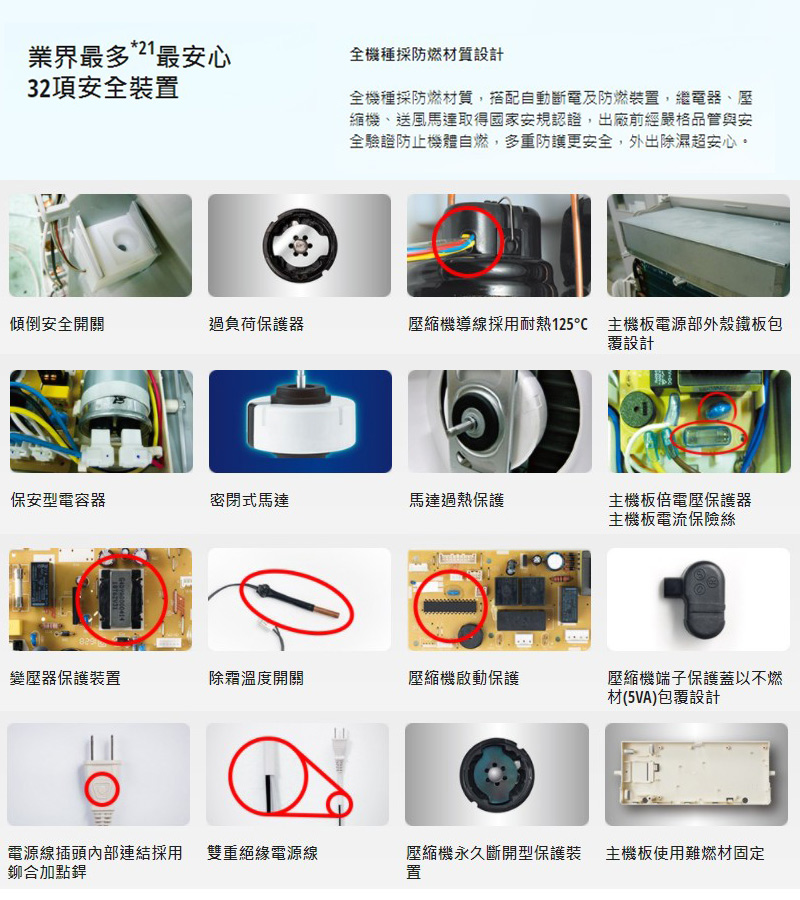 業界最多$^{*21}$最安心
32項安全裝置

全機種採防燃材質設計

全機種採防燃材質，搭配自動斷電及防燃裝置，繼電器、壓縮機、送風馬達取得國家安規認證，出廠前經嚴格品管與安全驗證防止機體自燃，多重防護更安全，外出除濕超安心。

傾倒安全開關

過負荷保護器

壓縮機導線採用耐熱125°C

主機板電源部外殼鐵板包覆設計

保安型電容器

密閉式馬達

馬達過熱保護

主機板倍電壓保護器
主機板電流保險絲

變壓器保護裝置

除霜溫度開關

壓縮機啟動保護

壓縮機端子保護蓋以不燃材(5VA)包覆設計

電源線插頭內部連結採用鉚合加點銲

雙重絕緣電源線

壓縮機永久斷開型保護裝置

主機板使用難燃材固定