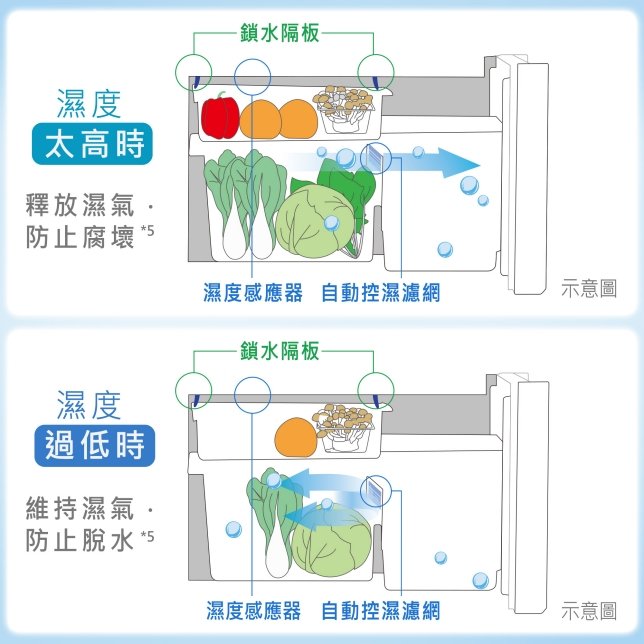 鎖水隔板

濕度
太高時

釋放濕氣．
防止腐壞 *5

濕度感應器 自動控濕濾網

示意圖

鎖水隔板

濕度
過低時

維持濕氣．
防止脫水 *5

濕度感應器 自動控濕濾網

示意圖