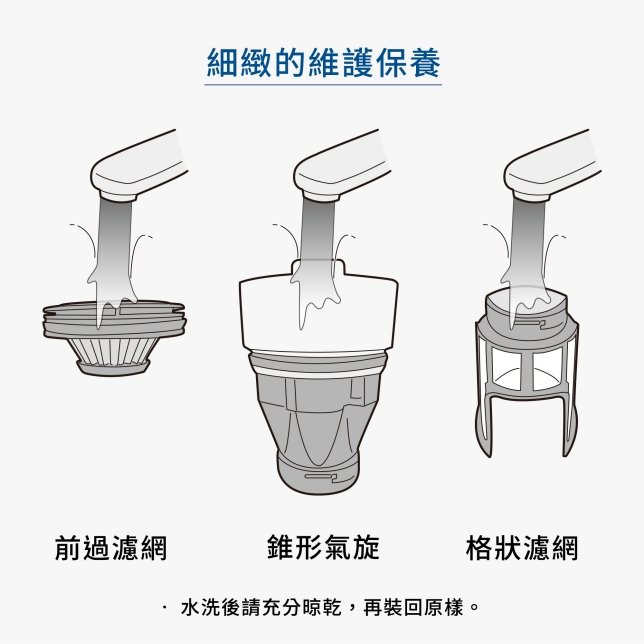 細緻的維護保養

前過濾網

錐形氣旋

格狀濾網

· 水洗後請充分晾乾，再裝回原樣。