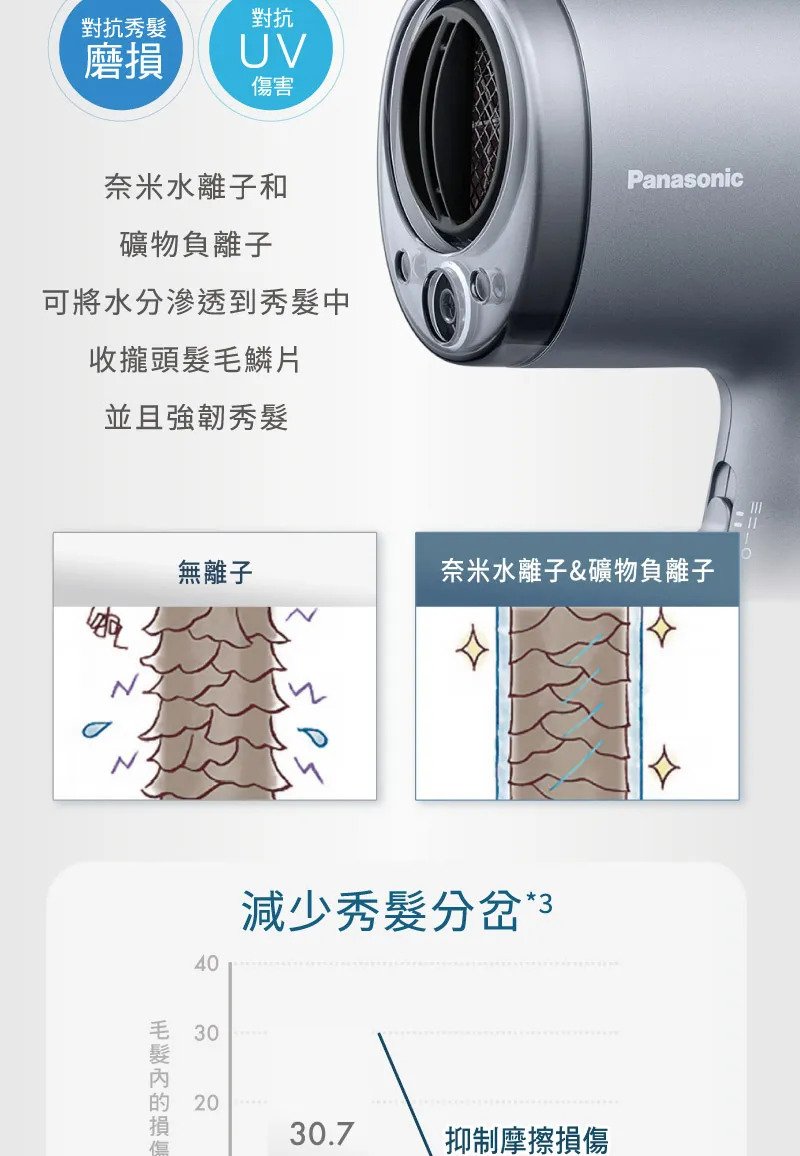 對抗秀髮
磨損

對抗
UV
傷害

Panasonic

奈米水離子和
礦物負離子
可將水分滲透到秀髮中
收攏頭髮毛鱗片
並且強韌秀髮

無離子

奈米水離子&礦物負離子

減少秀髮分岔$^{*3}$

40
30
20

毛髮內的損傷

30.7

抑制摩擦損傷